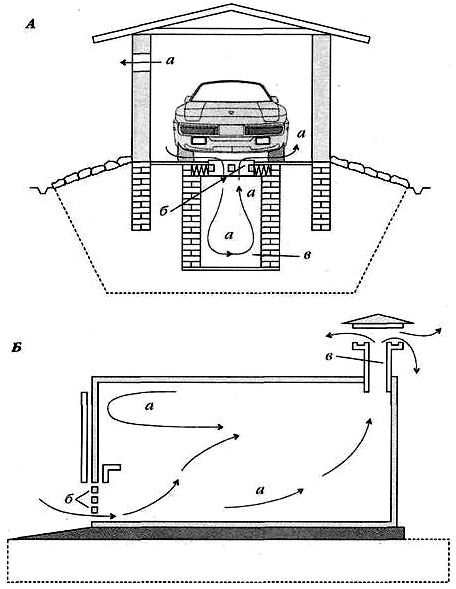 А

а

а

б

а

а

в

Б

в

а

б

а